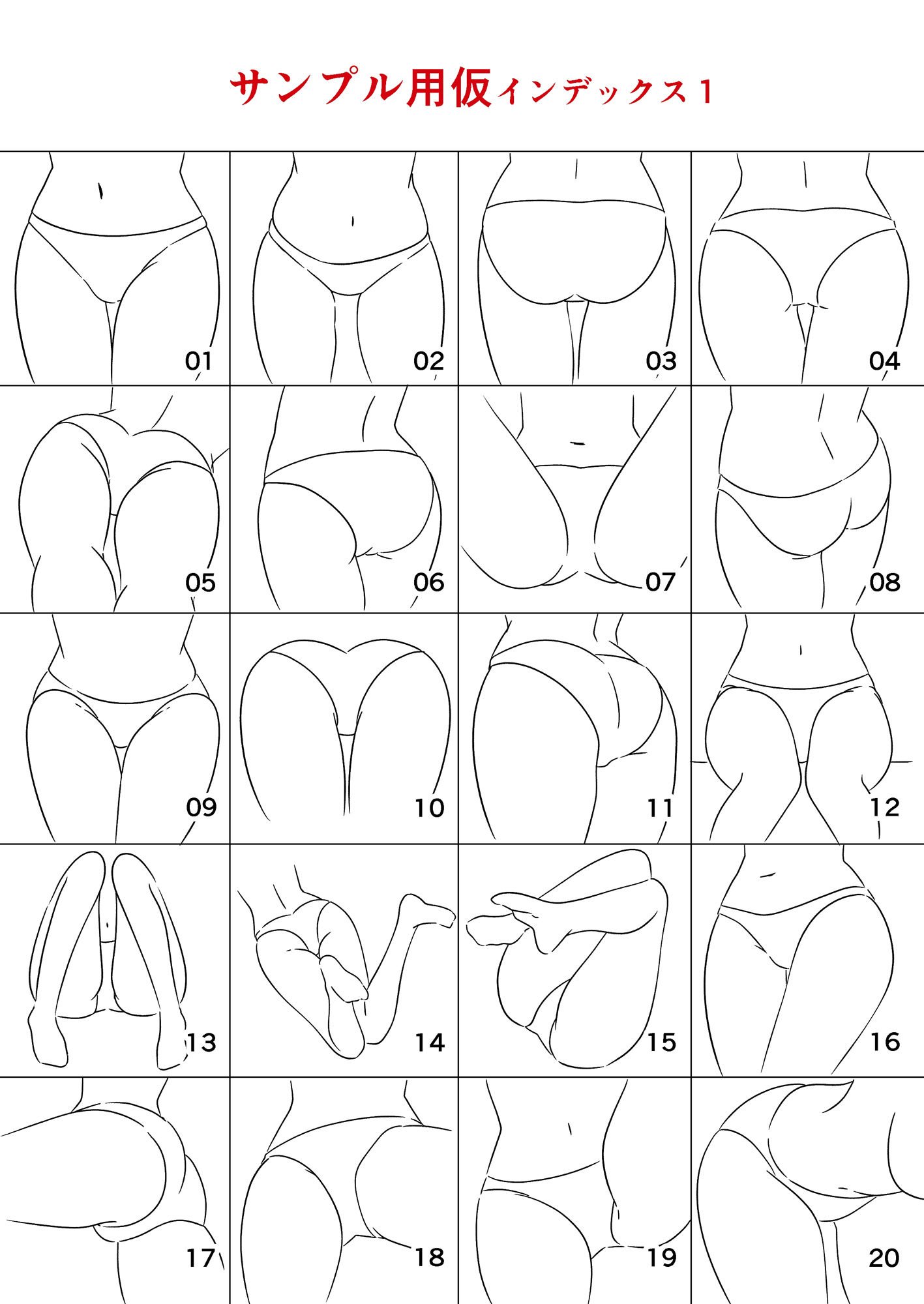 サンプル用仮インデックス1

01
02
03
04
05
06
07
08
09
10
11
12
13
14
15
16
17
18
19
20